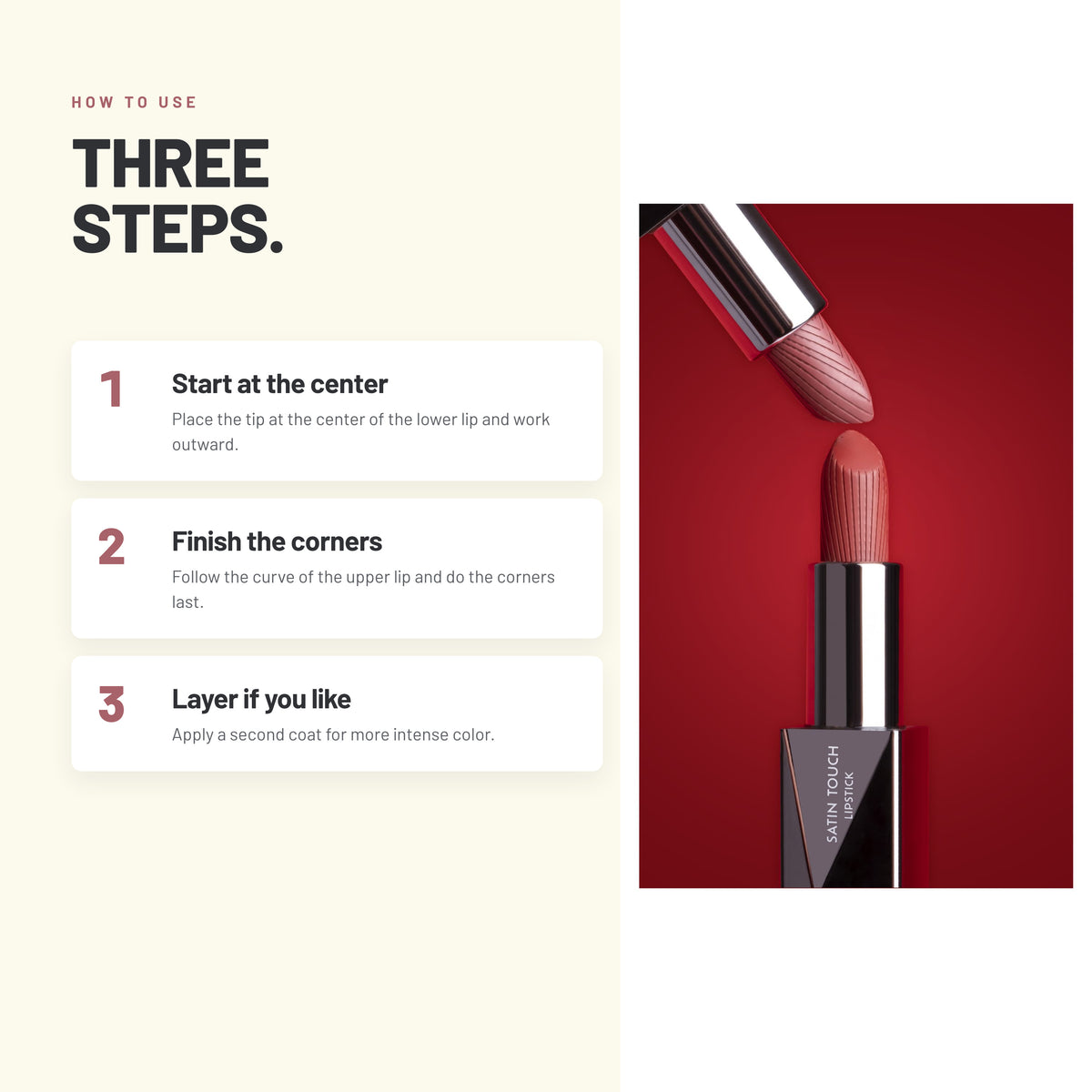 HOW TO USE

THREE STEPS.

1

Start at the center

Place the tip at the center of the lower lip and work outward.

2

Finish the corners

Follow the curve of the upper lip and do the corners last.

3

Layer if you like

Apply a second coat for more intense color.

SATIN TOUCH
LIPSTICK